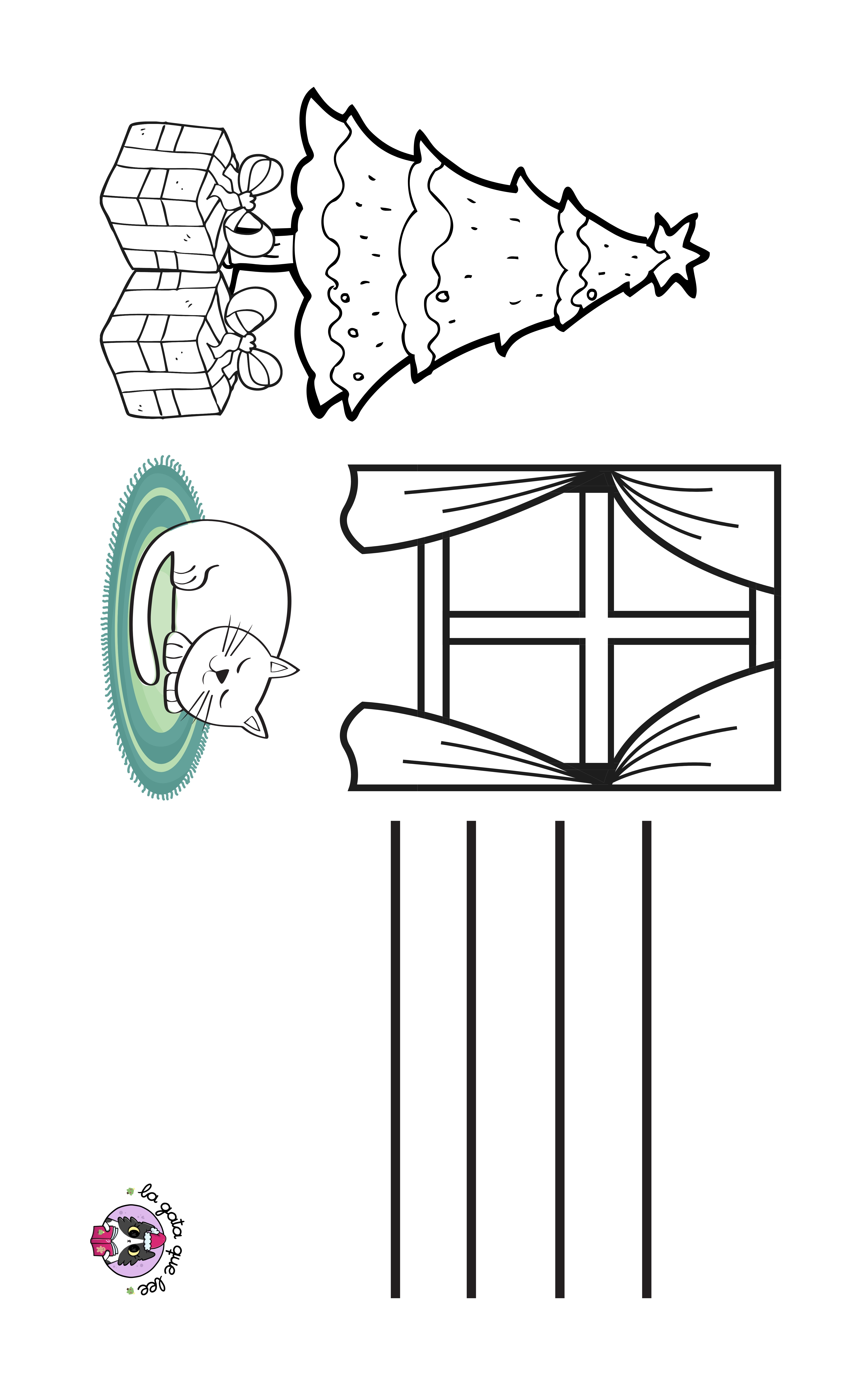 la gata que lee